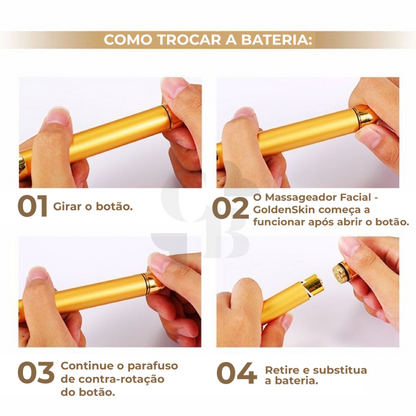 COMO TROCAR A BATERIA:

01 Girar o botão.

02 O Massageador Facial - GoldenSkin começa a funcionar após abrir o botão.

03 Continue o parafuso de contra-rotação do botão.

04 Retire e substitua a bateria.